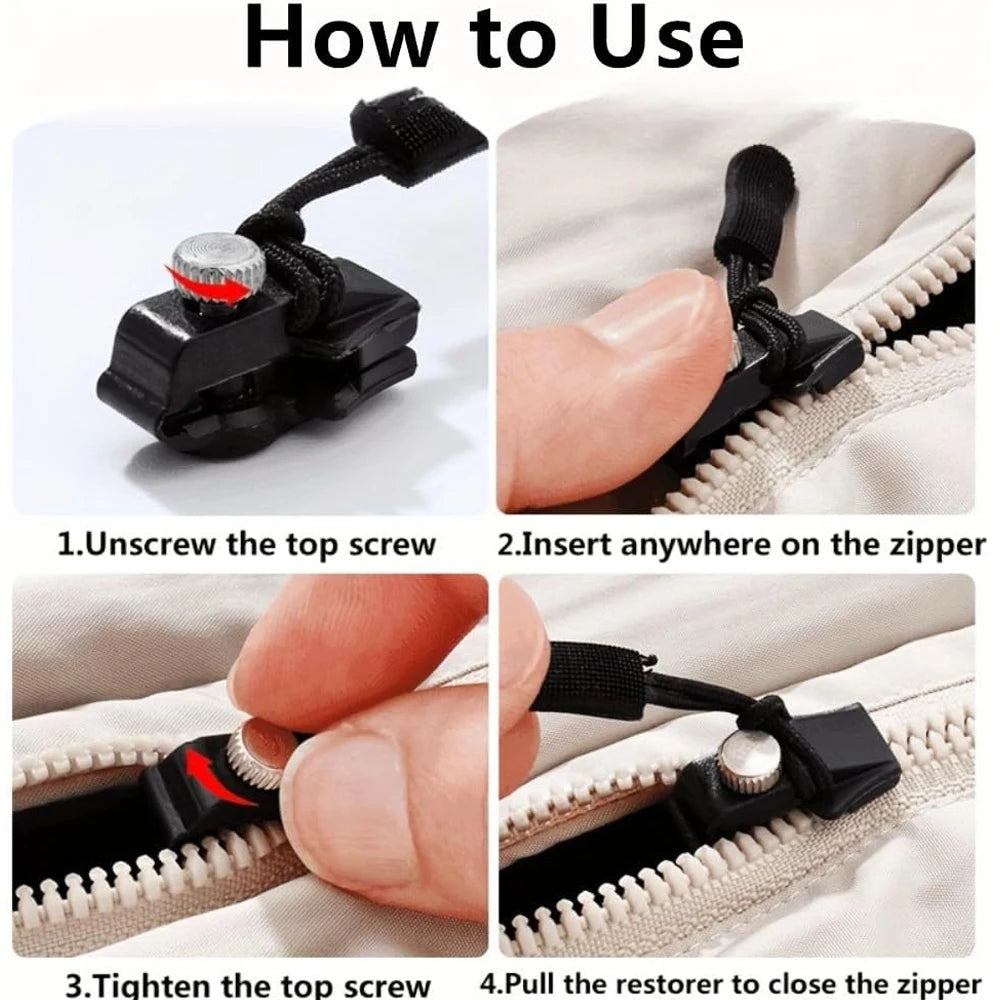 How to Use

1.Unscrew the top screw

2.Insert anywhere on the zipper

3.Tighten the top screw

4.Pull the restorer to close the zipper